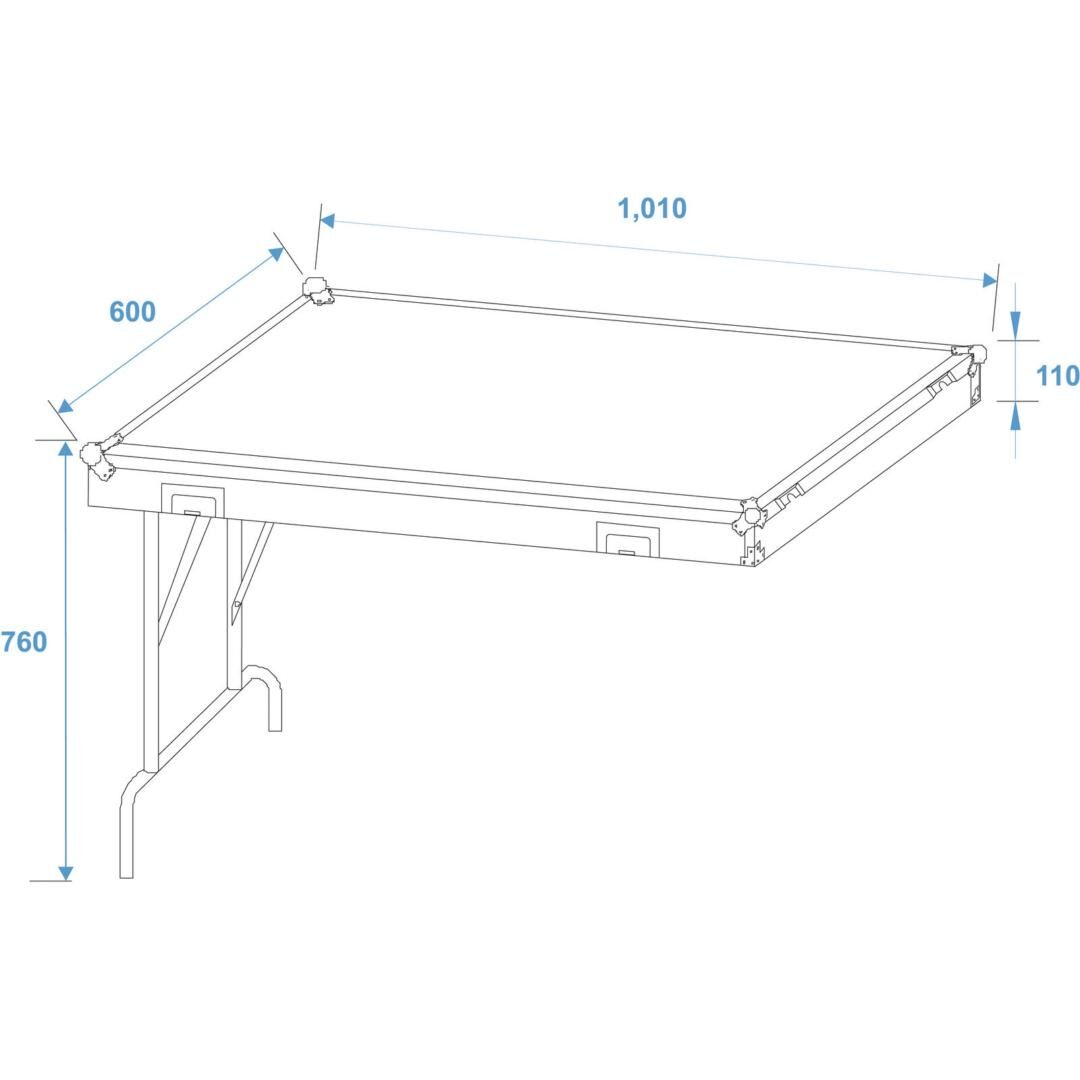 1,010

600

110

760