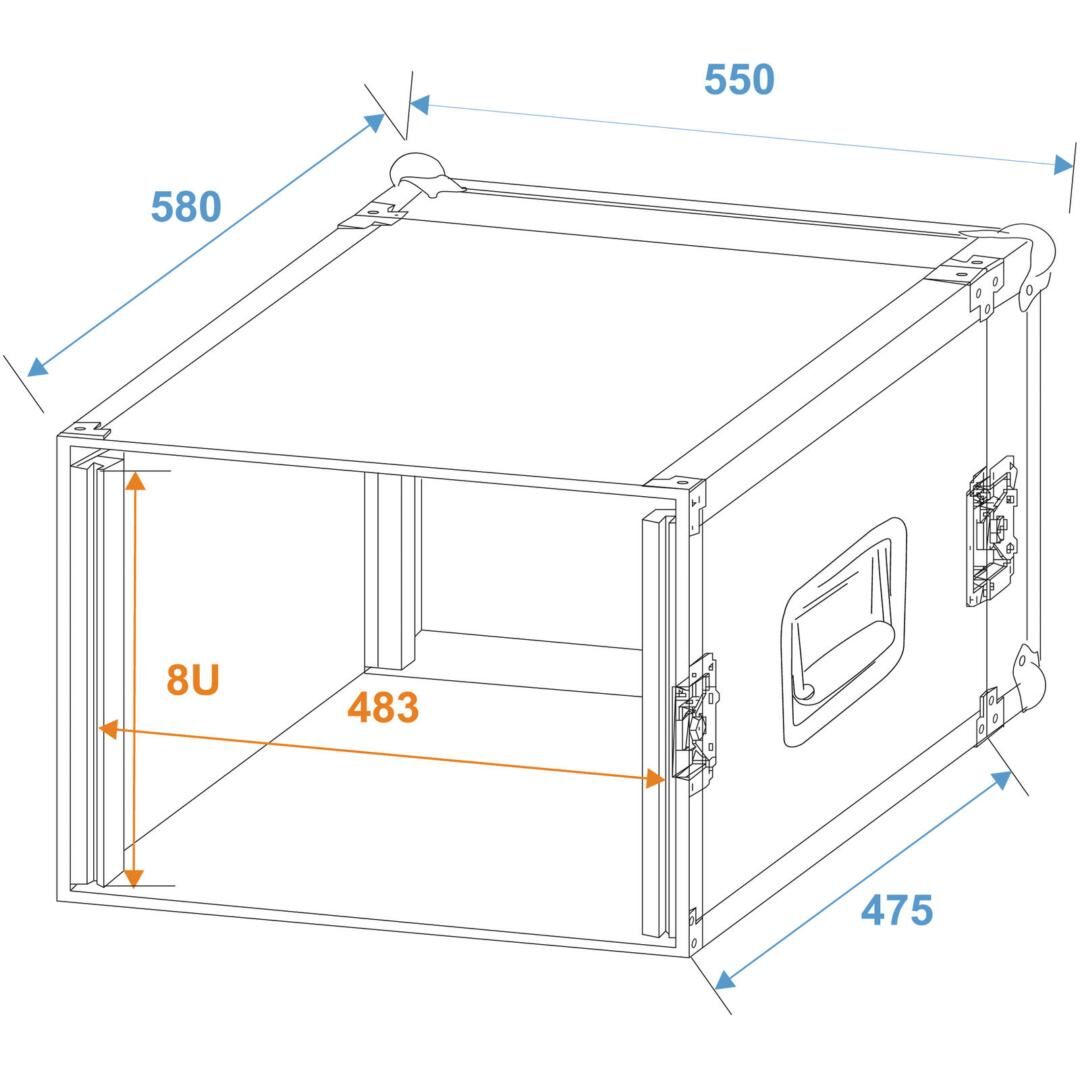 550

580

8U

483

475