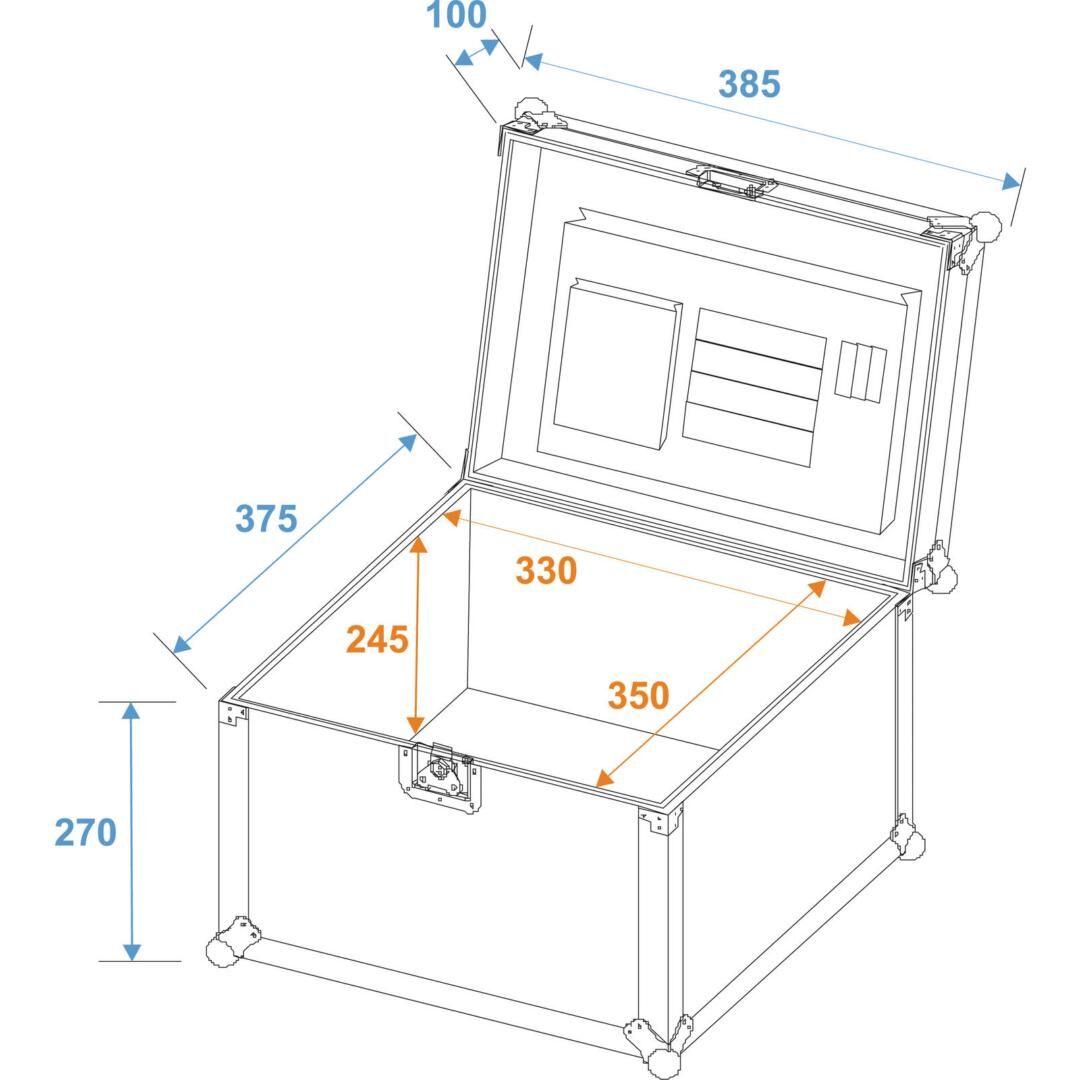 100
385
375
330
245
350
270