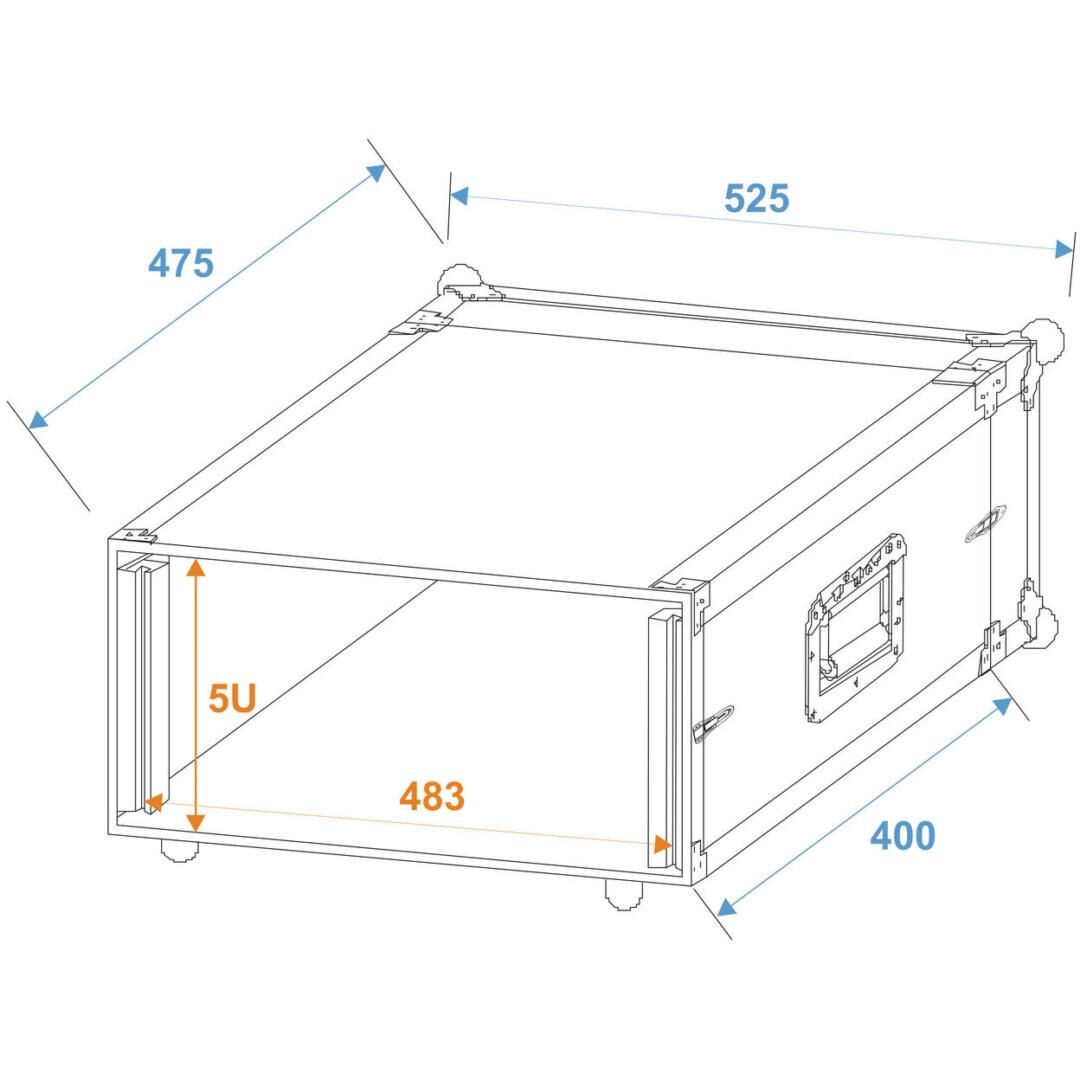 475

525

5U

483

400