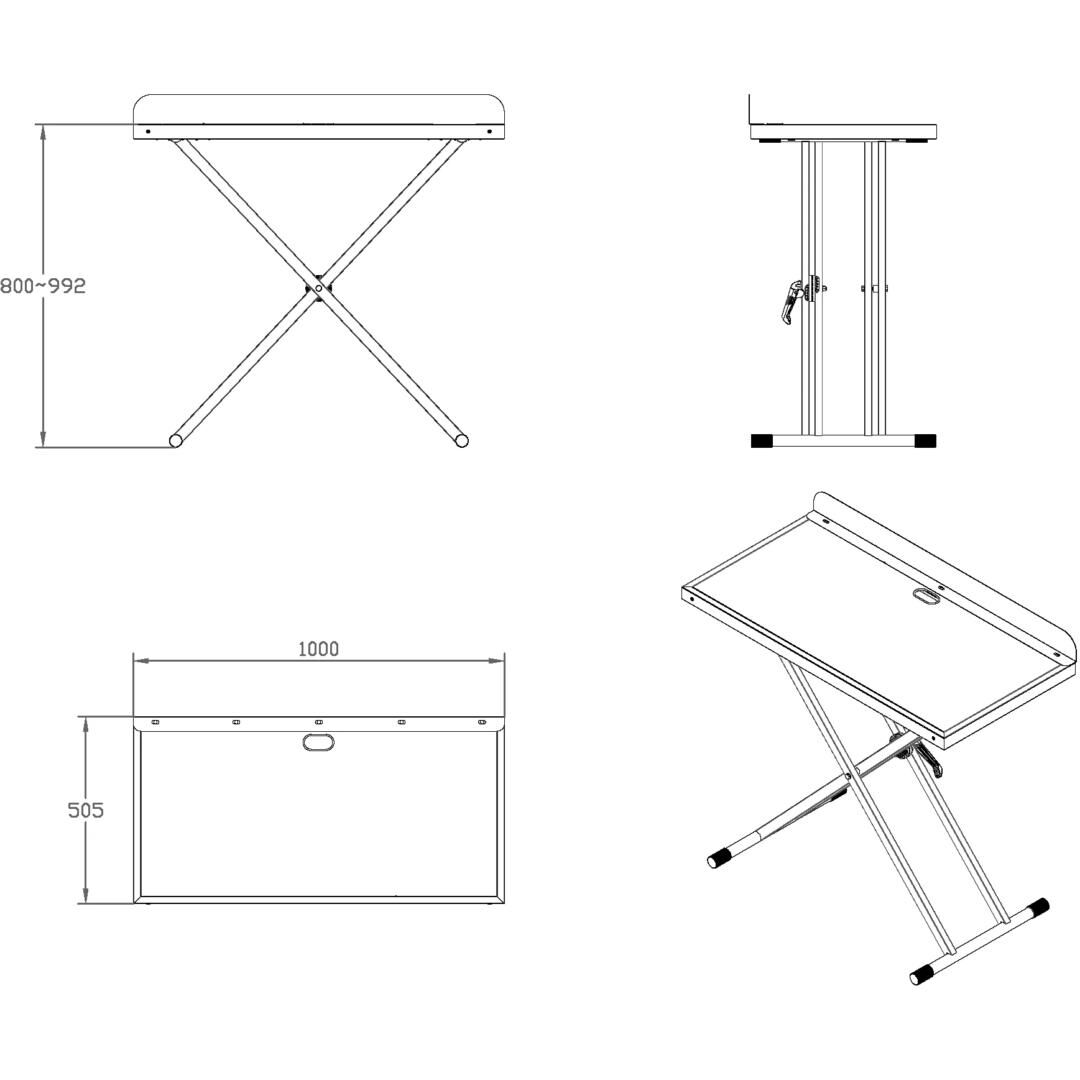 800~992

1000

505