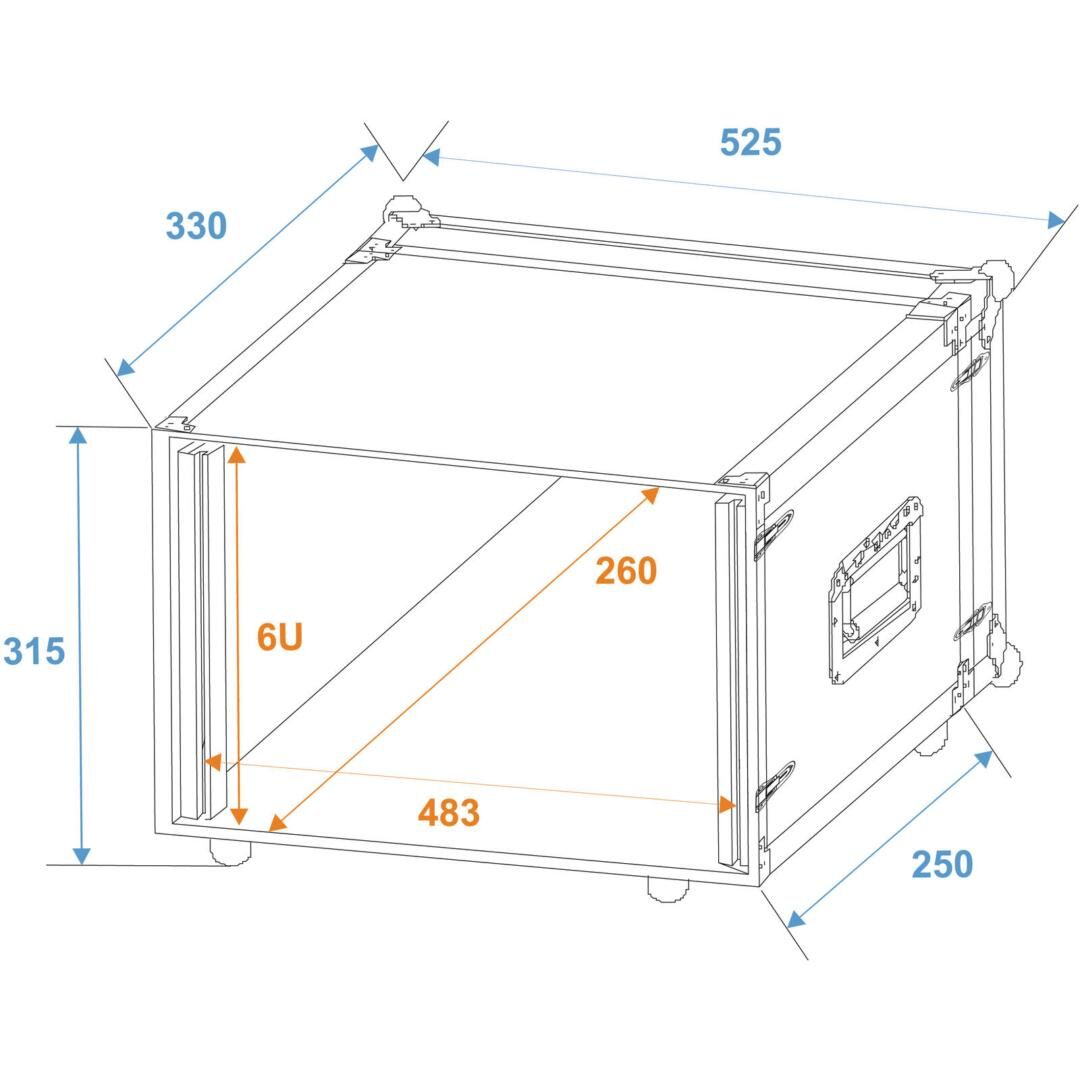 525

330

315

6U

260

483

250