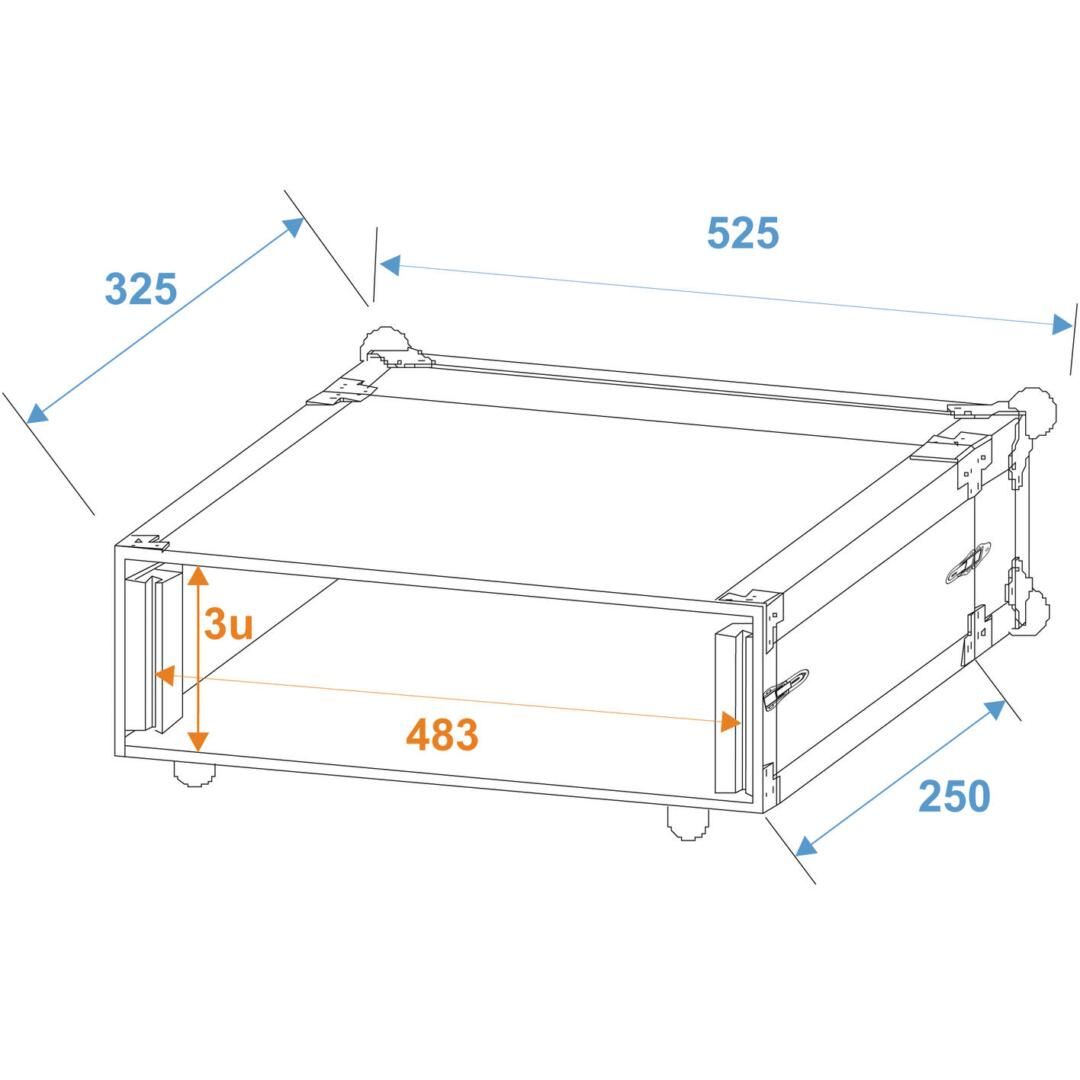 325

525

3u

483

250