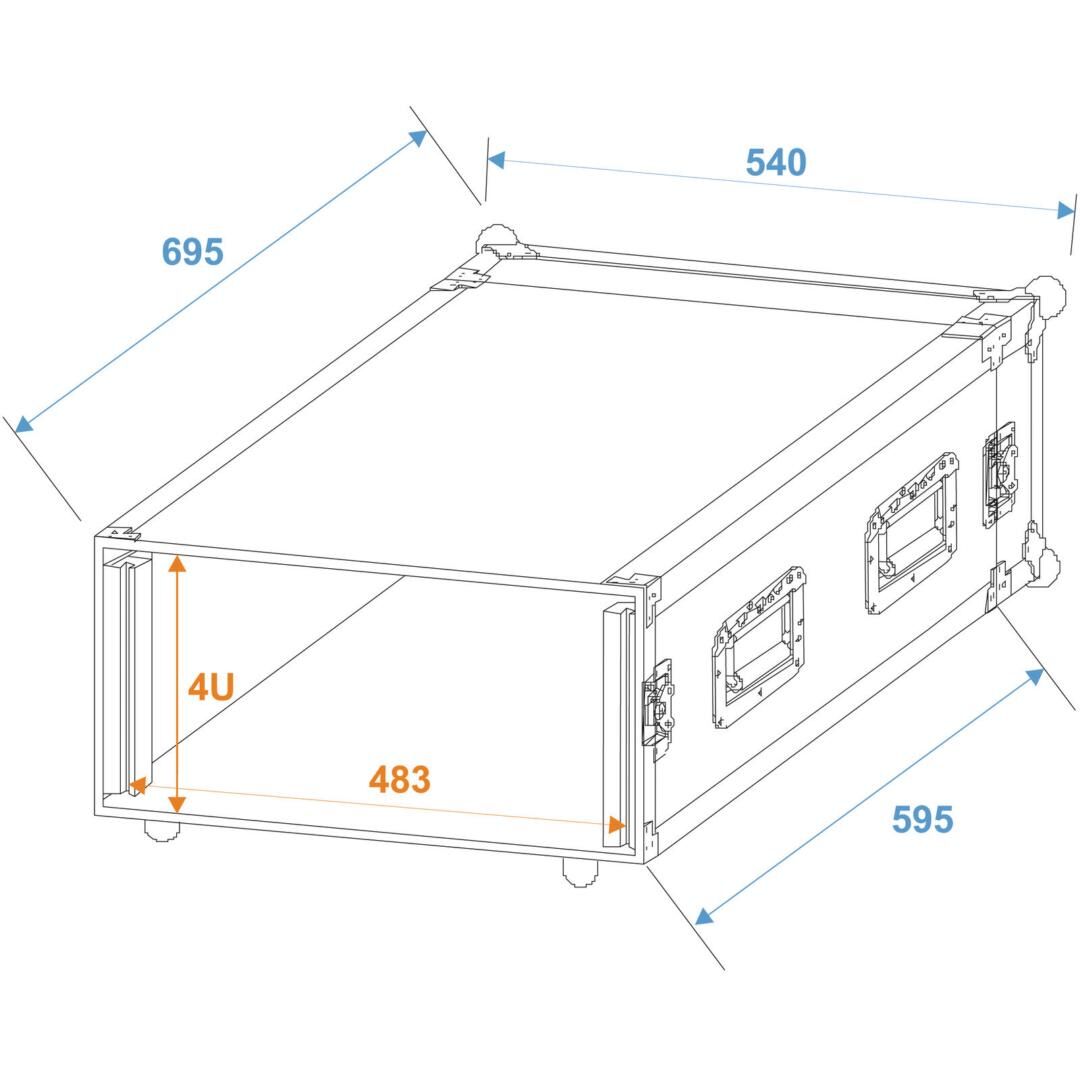 695

540

4U

483

595