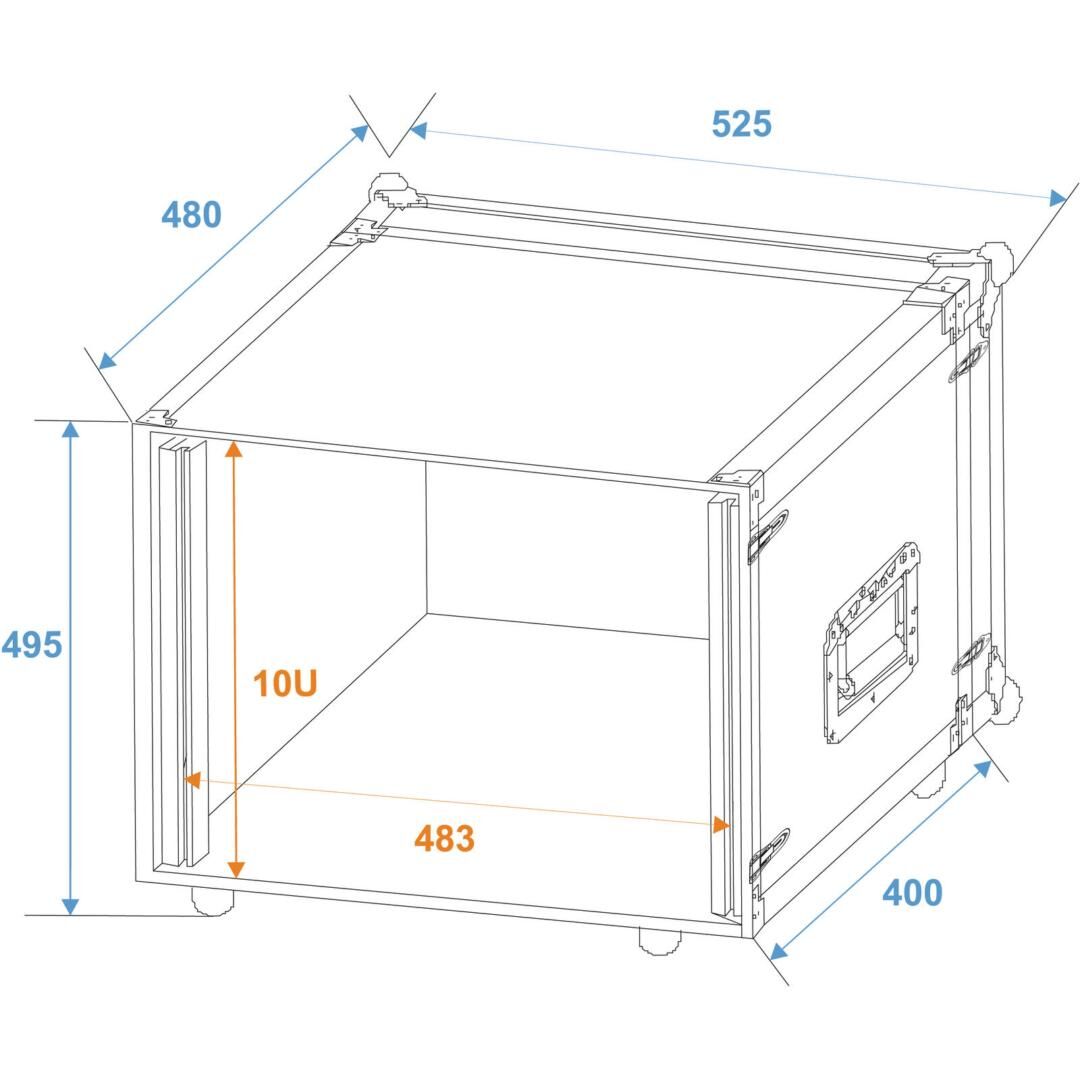 525
480
495
10U
483
400