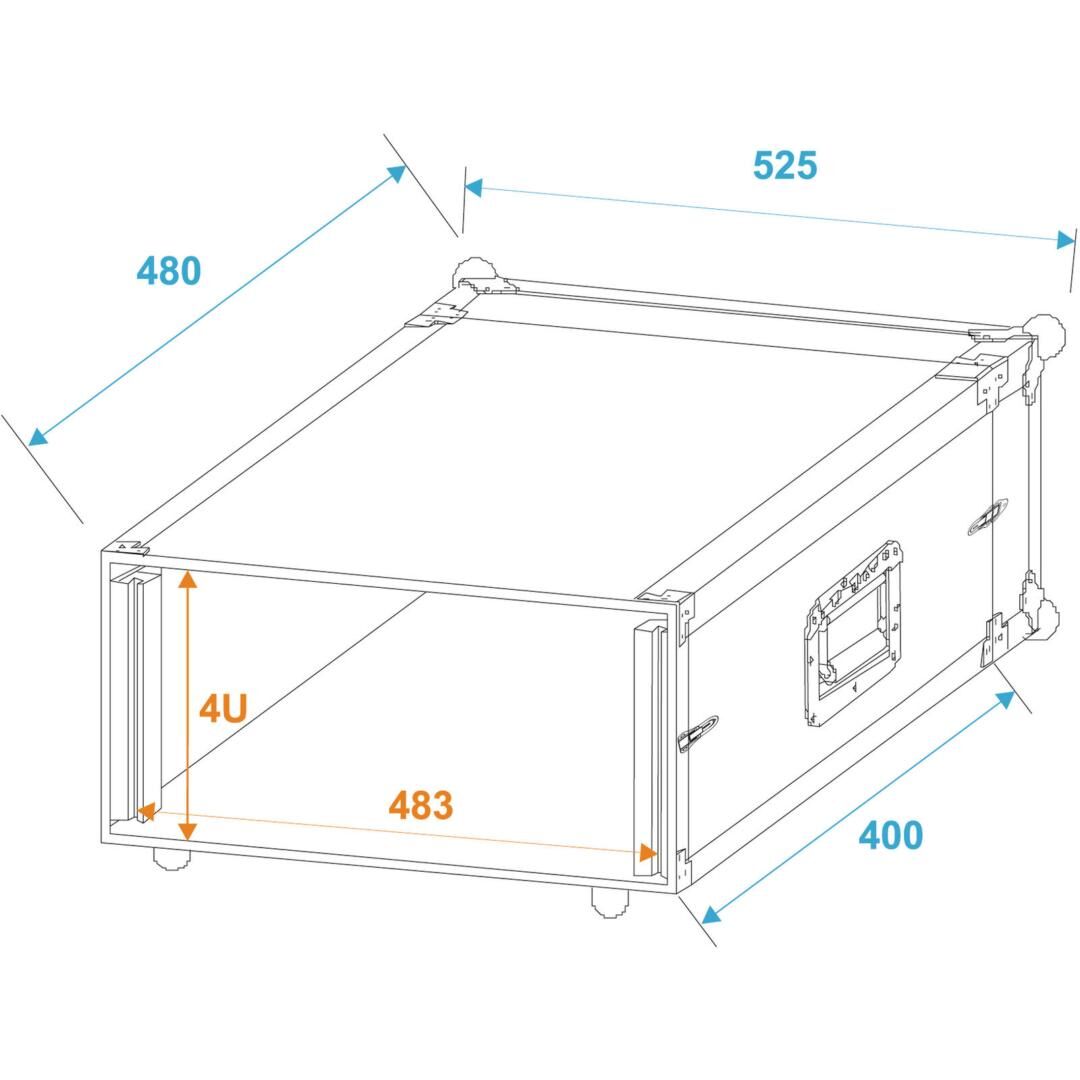 525

480

4U

483

400